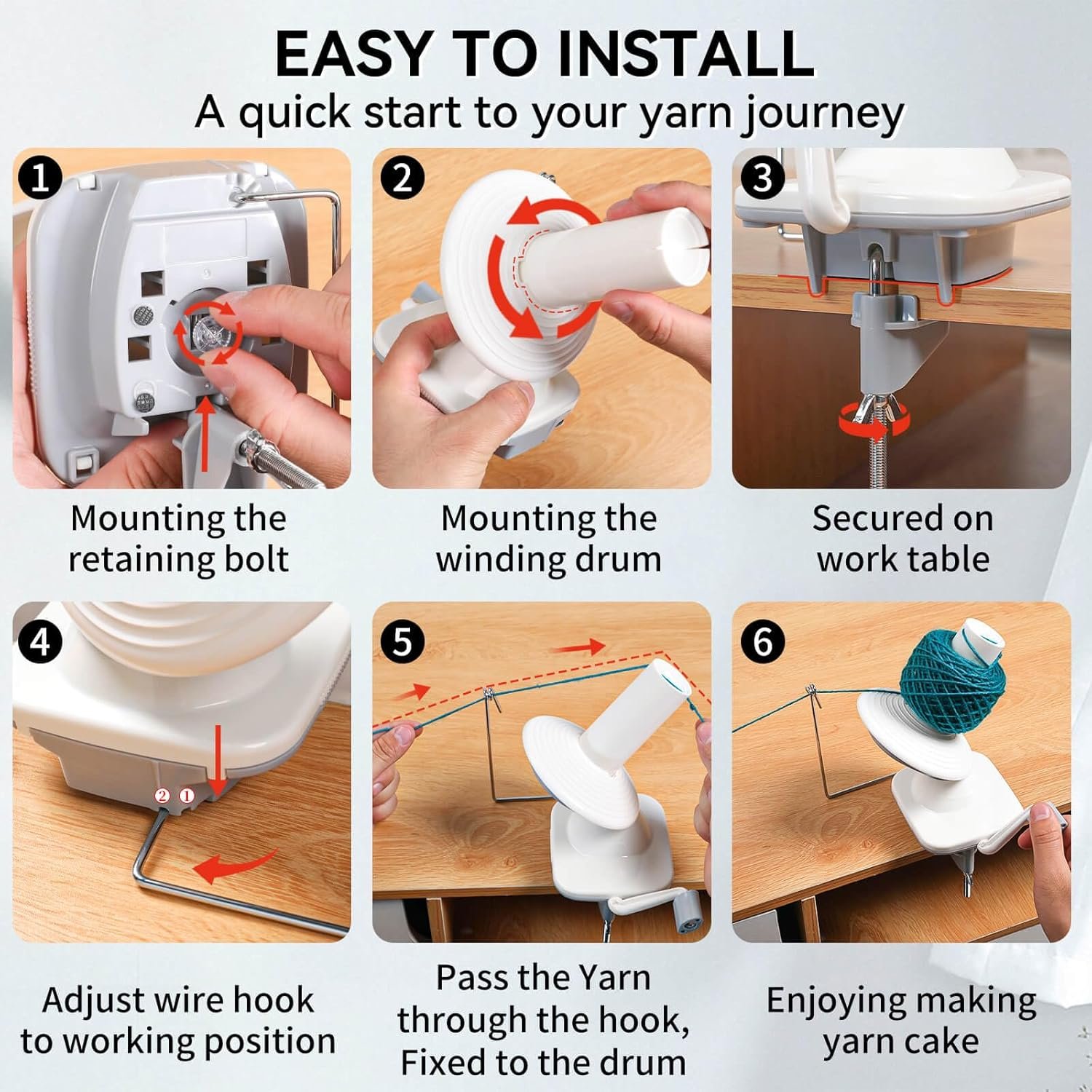 EASY TO INSTALL
A quick start to your yarn journey

1
Mounting the retaining bolt

2
Mounting the winding drum

3
Secured on work table

4
② ①
Adjust wire hook to working position

5
Pass the Yarn through the hook, Fixed to the drum

6
Enjoying making yarn cake